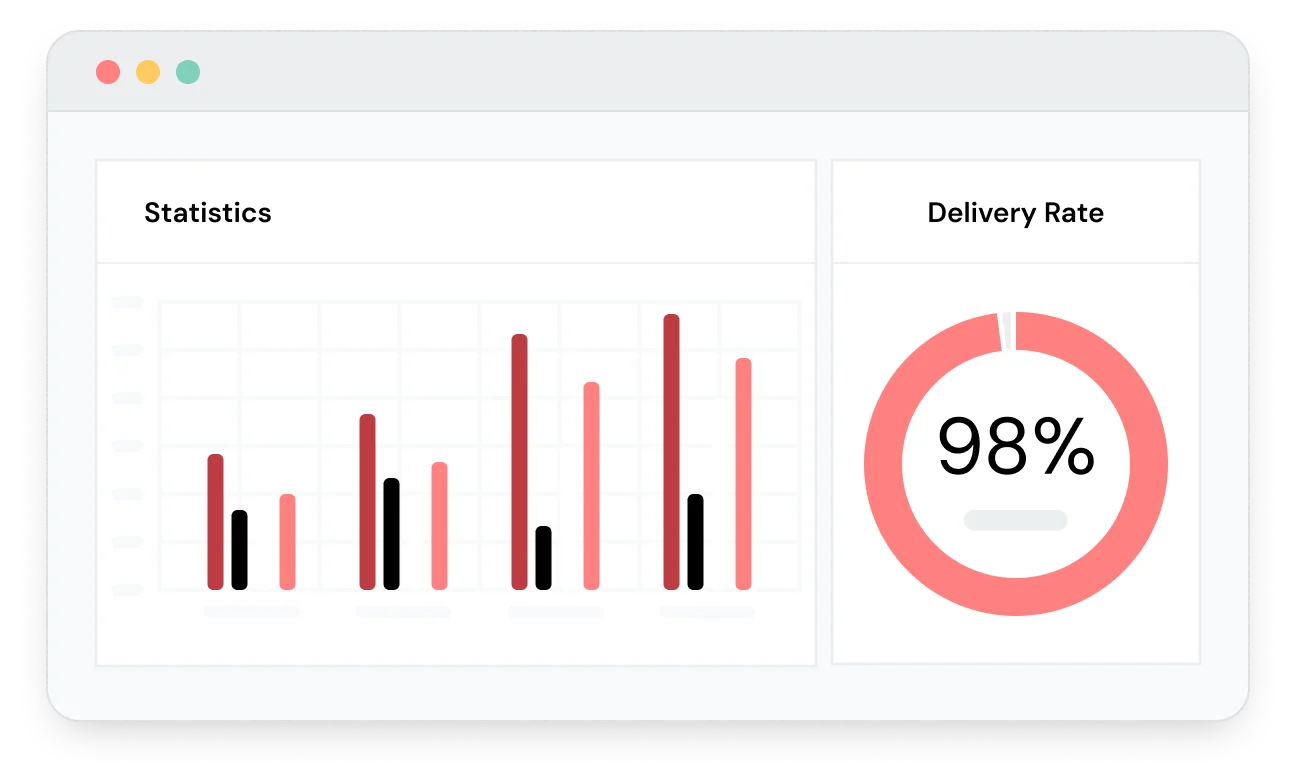 Statistics

Delivery Rate

98%