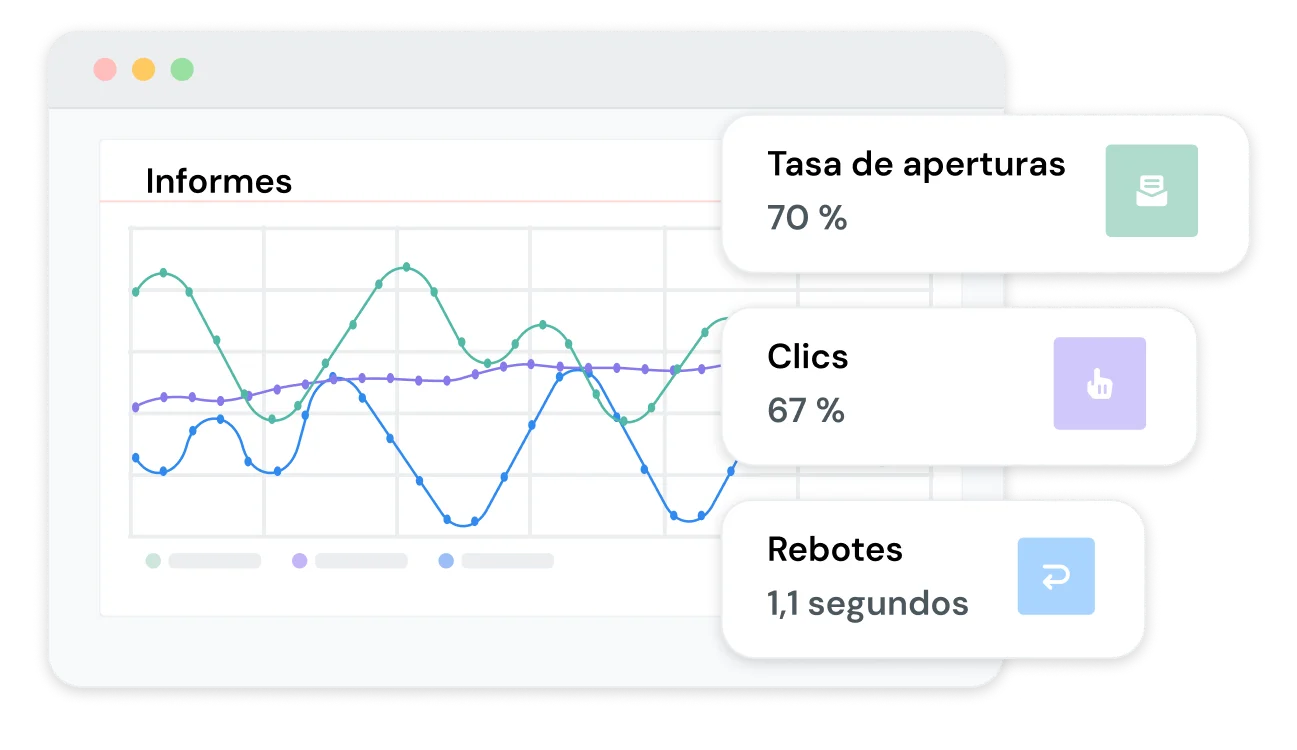 Informes

Tasa de aperturas
70 %

Clics
67 %

Rebotes
1,1 segundos