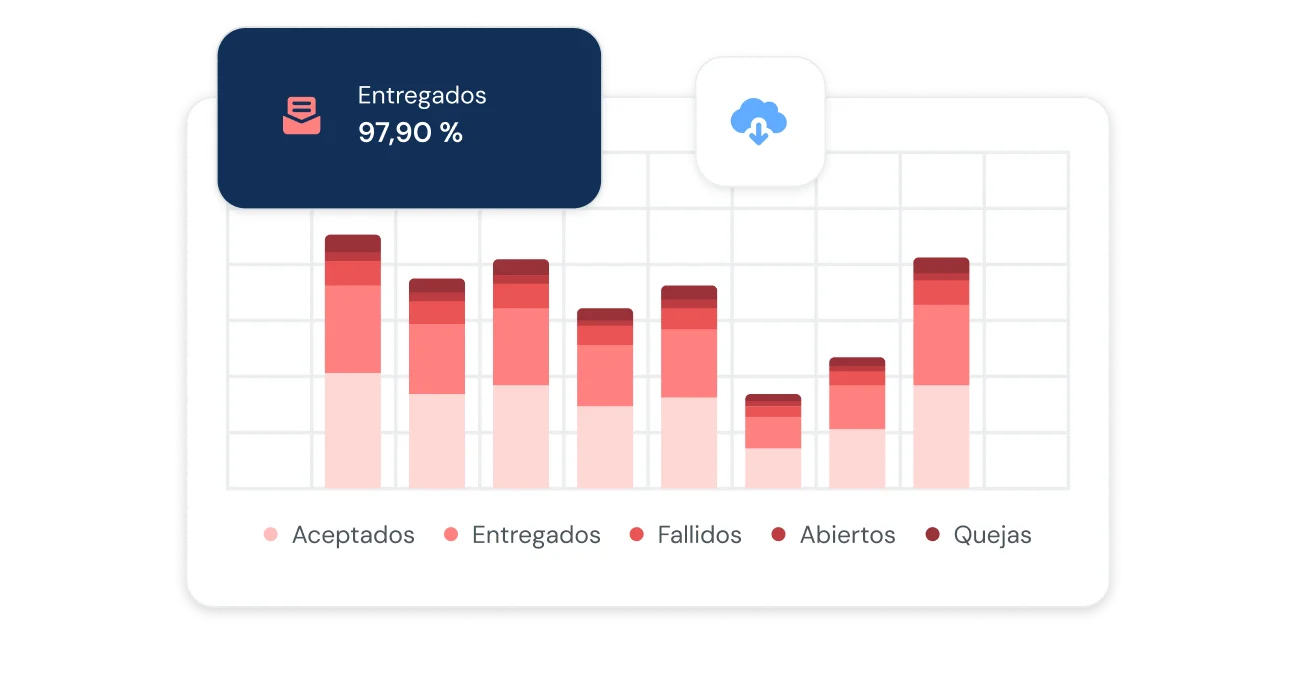 Entregados
97,90 %

Aceptados Entregados Fallidos Abiertos Quejas