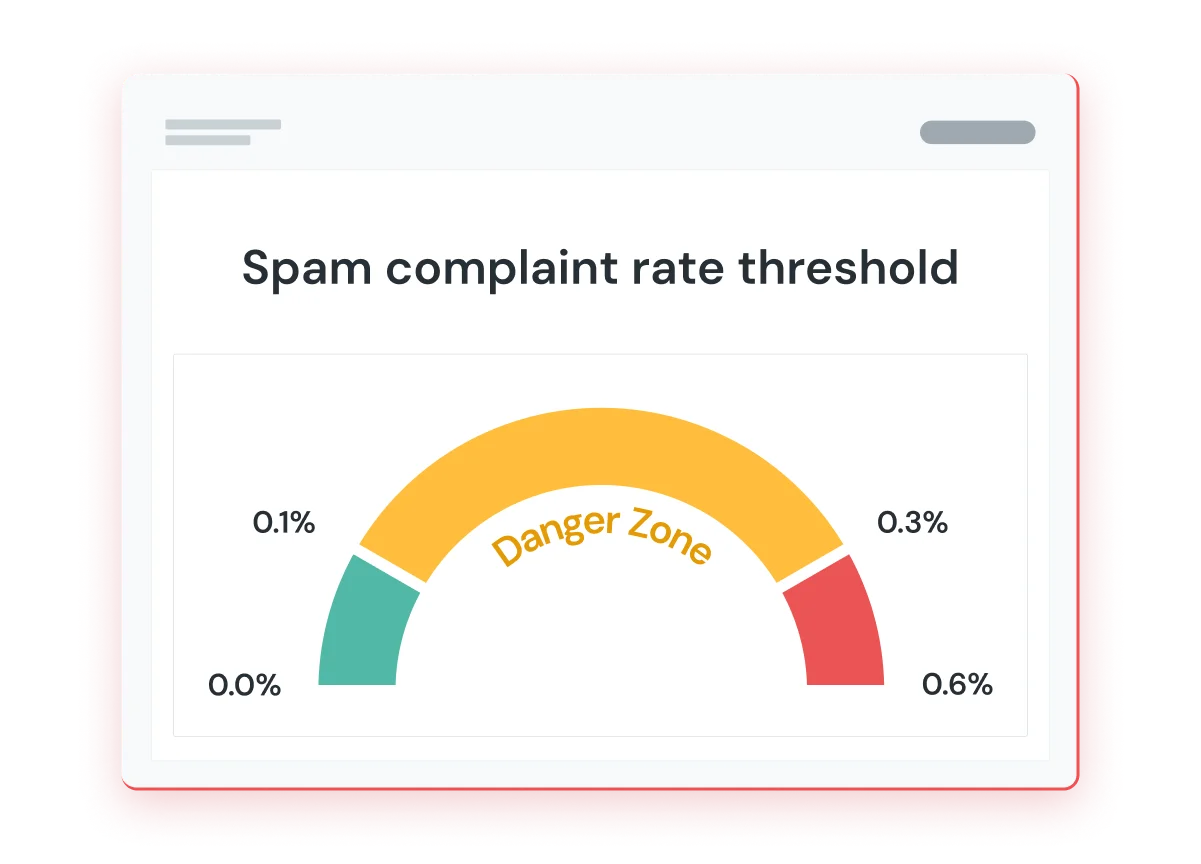 Spam complaint rate threshold

0.1%

Danger Zone

0.3%

0.0%

0.6%